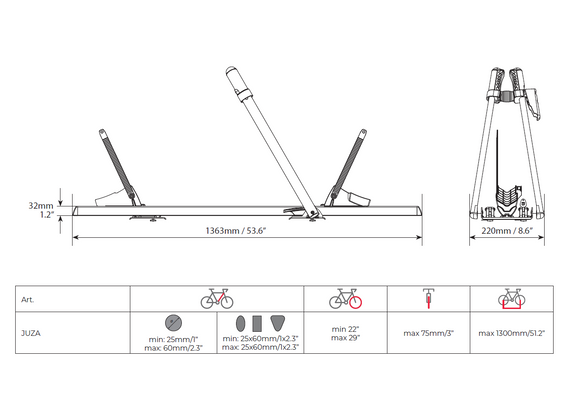 32mm
1.2"

1363mm / 53.6"

220mm / 8.6"

| Art. | | | | | |
|---|---|---|---|---|---|
| JUZA | min: 25mm/1" max: 60mm/2.3" | min: 25x60mm/1x2.3" max: 25x60mm/1x2.3" | min 22" max 29" | max 75mm/3" | max 1300mm/51.2" |